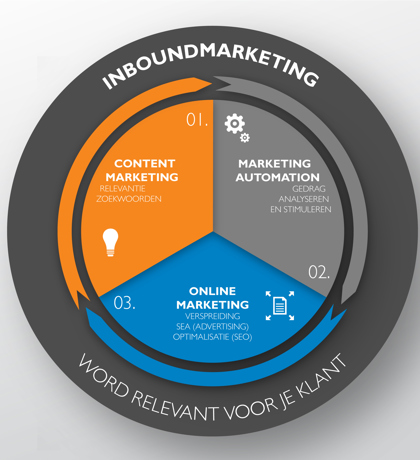 INBOUNDMARKETING

01.

CONTENT MARKETING
RELEVANTIE
ZOEKWOORDEN

MARKETING AUTOMATION
GEDRAG
ANALYSEREN
EN STIMULEREN

02.

03.

ONLINE MARKETING
VERSPREIDING
SEA (ADVERTISING)
OPTIMALISATIE (SEO)

WORD RELEVANT VOOR JE KLANT